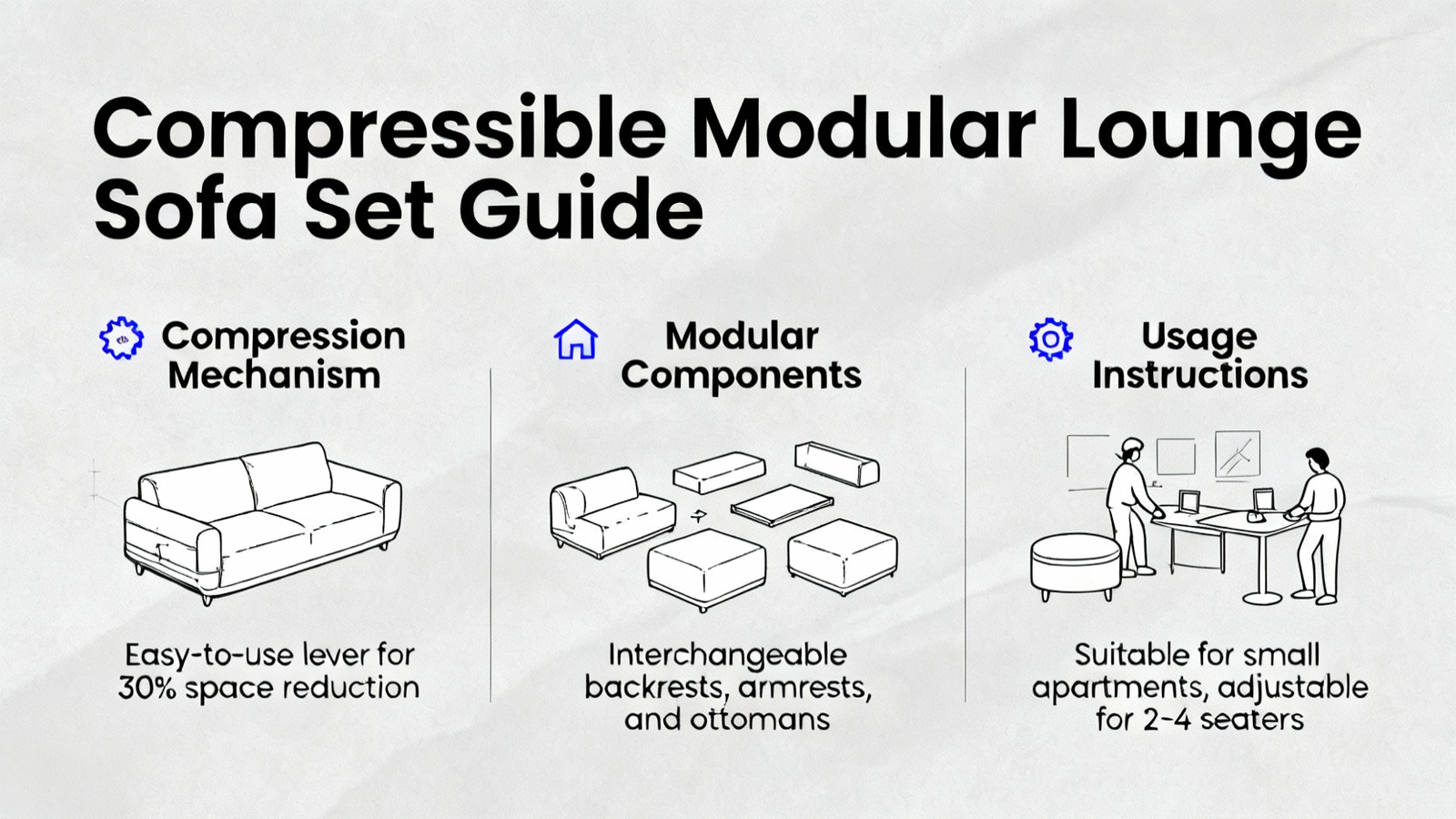 Compressible Modular Lounge Sofa Set Guide

Compression Mechanism

Easy-to-use lever for 30% space reduction

Modular Components

Interchangeable backrests, armrests, and ottomans

Usage Instructions

Suitable for small apartments, adjustable for 2-4 seaters