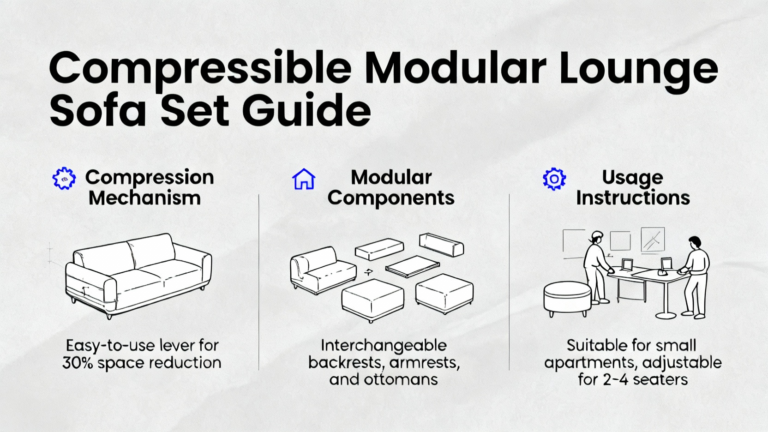 Compressible Modular Lounge Sofa Set Guide

Compression Mechanism

Easy-to-use lever for 30% space reduction

Modular Components

Interchangeable backrests, armrests, and ottomans

Usage Instructions

Suitable for small apartments, adjustable for 2-4 seaters