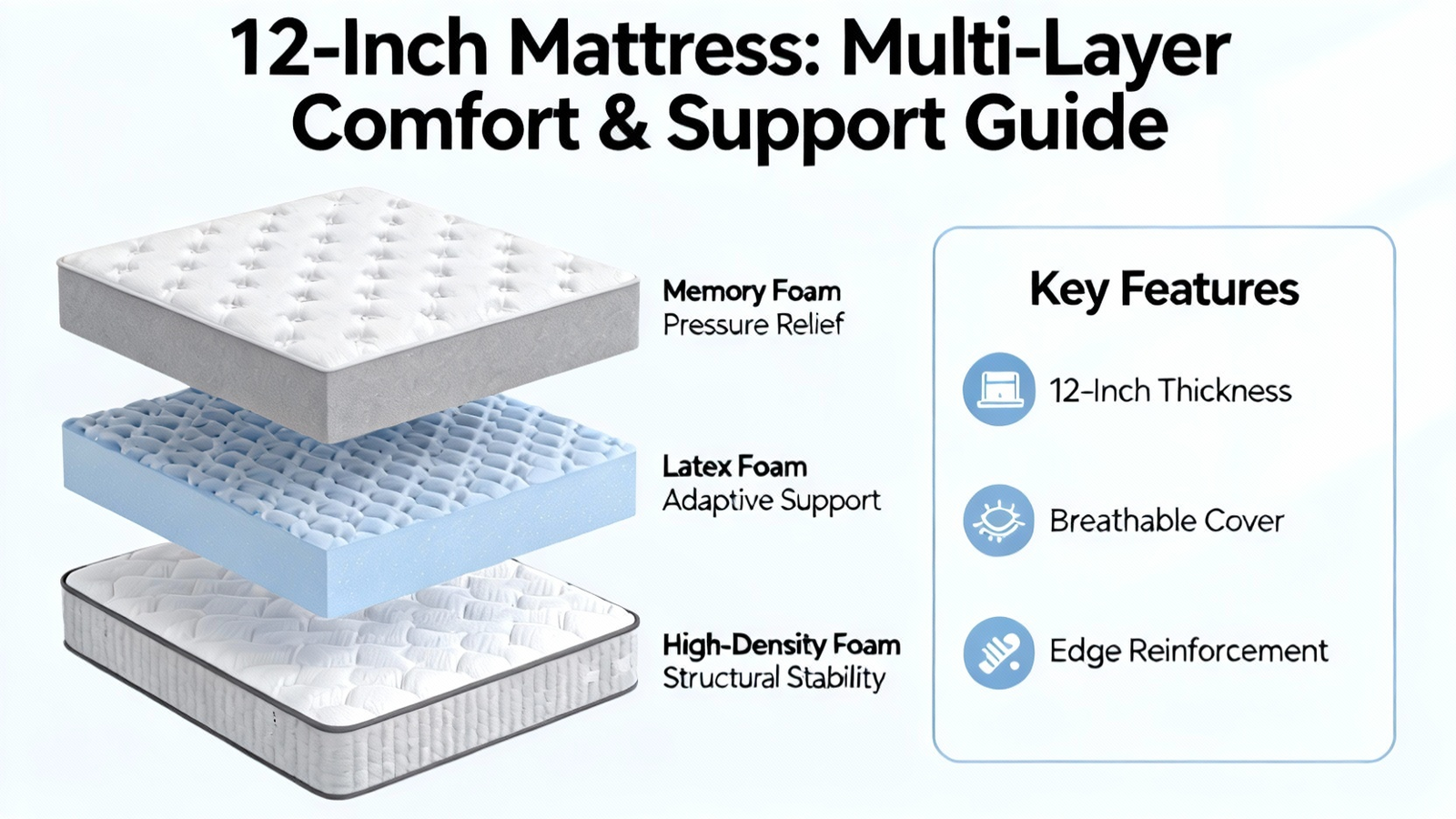 12-Inch Mattress: Multi-Layer Comfort & Support Guide

Memory Foam
Pressure Relief

Latex Foam
Adaptive Support

High-Density Foam
Structural Stability

Key Features

12-Inch Thickness

Breathable Cover

Edge Reinforcement